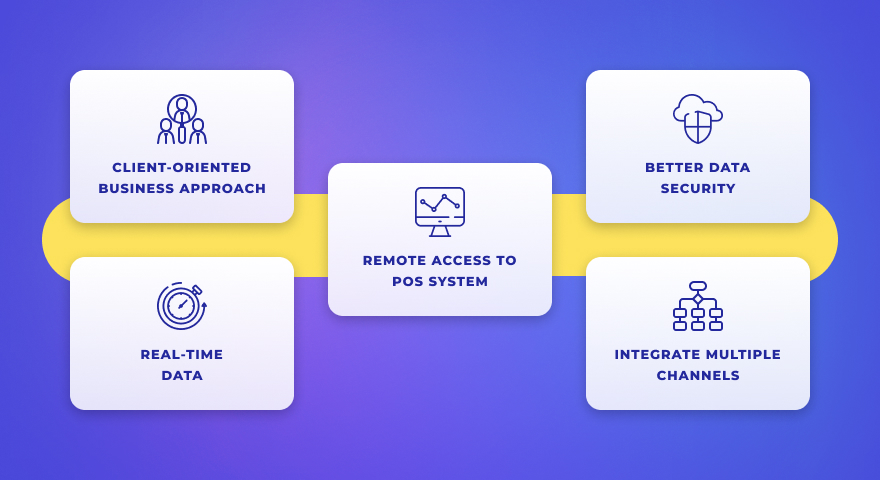 CLIENT-ORIENTED BUSINESS APPROACH

REAL-TIME DATA

REMOTE ACCESS TO POS SYSTEM

BETTER DATA SECURITY

INTEGRATE MULTIPLE CHANNELS